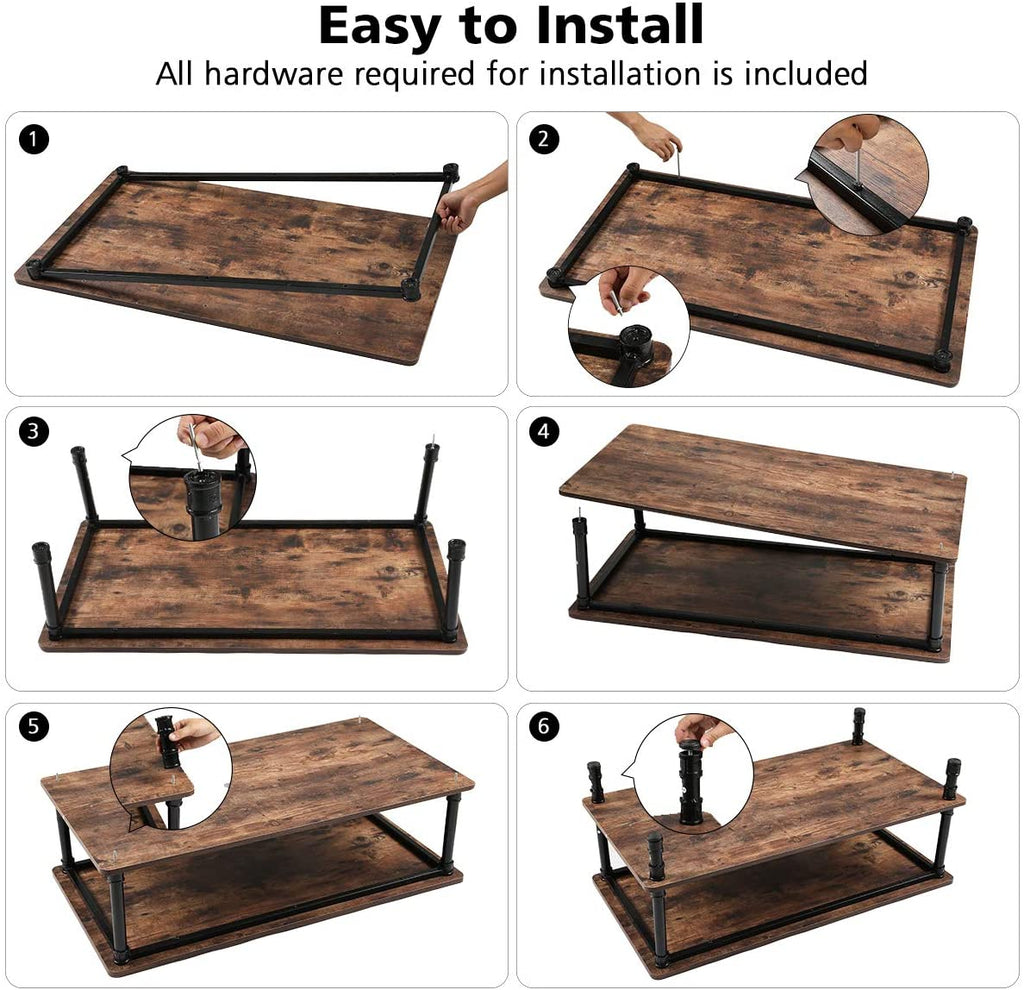 Easy to Install

All hardware required for installation is included

1

2

3

4

5

6